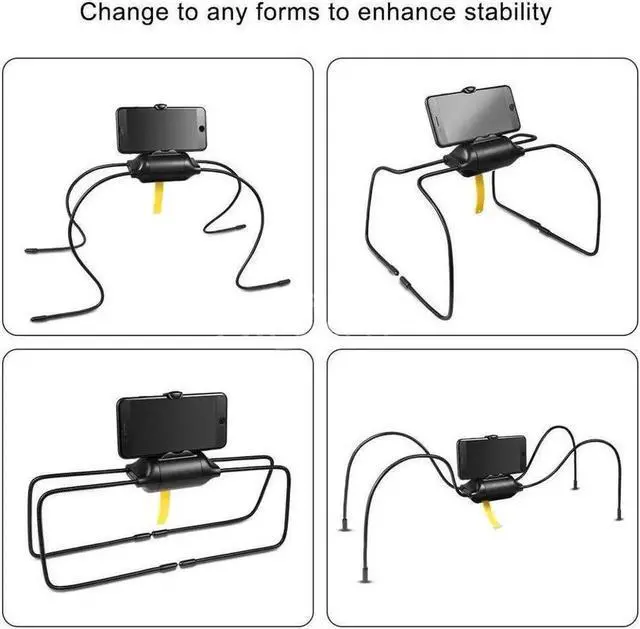 Change to any forms to enhance stability