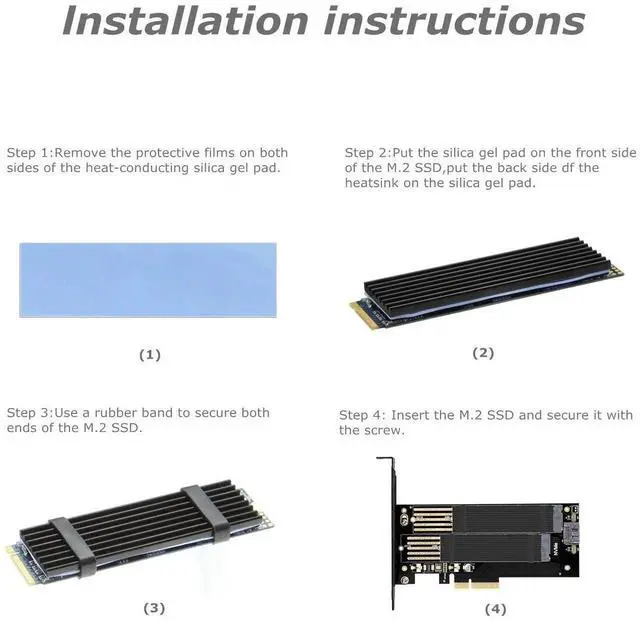 Installation instructions

Step 1:Remove the protective films on both sides of the heat-conducting silica gel pad.

(1)

Step 2:Put the silica gel pad on the front side of the M.2 SSD,put the back side df the heatsink on the silica gel pad.

(2)

Step 3:Use a rubber band to secure both ends of the M.2 SSD.

(3)

Step 4: Insert the M.2 SSD and secure it with the screw.

(4)