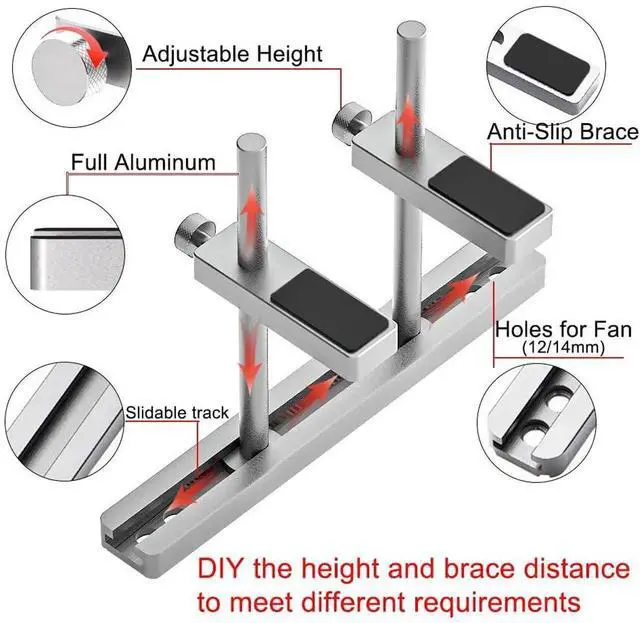 Adjustable Height

Anti-Slip Brace

Full Aluminum

Holes for Fan
(12/14mm)

Slidable track

DIY the height and brace distance to meet different requirements