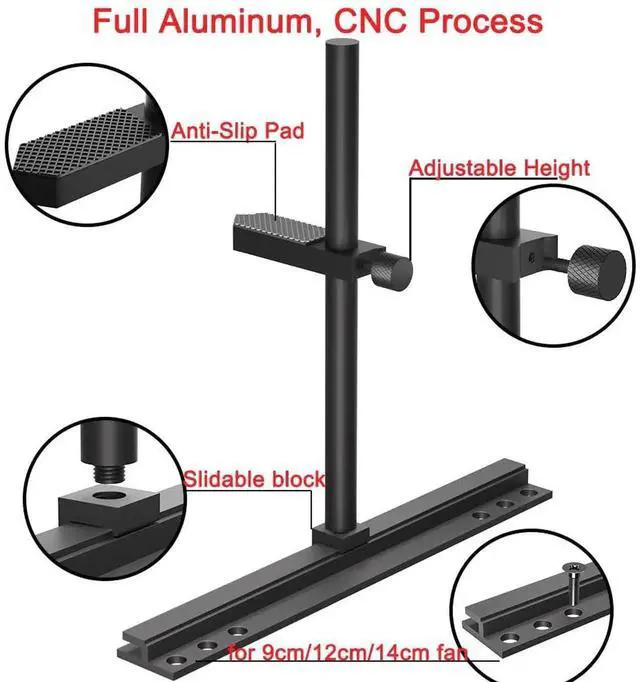 Full Aluminum, CNC Process

Anti-Slip Pad

Adjustable Height

Slidable block

for 9cm/12cm/14cm fan