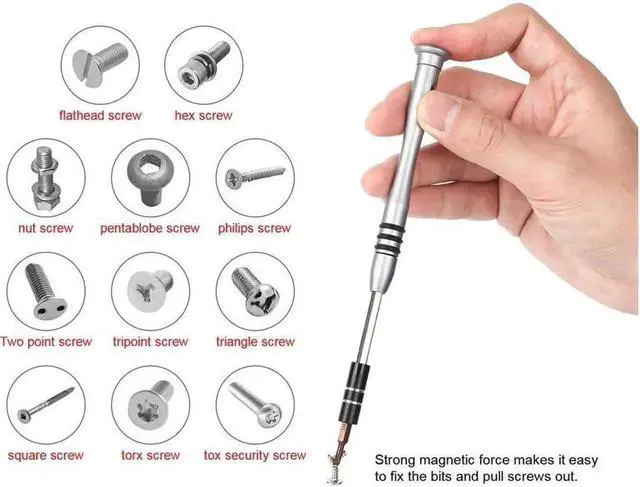 flathead screw
hex screw

nut screw
pentablobe screw
philips screw

Two point screw
tripoint screw
triangle screw

square screw
torx screw
tox security screw

Strong magnetic force makes it easy to fix the bits and pull screws out.