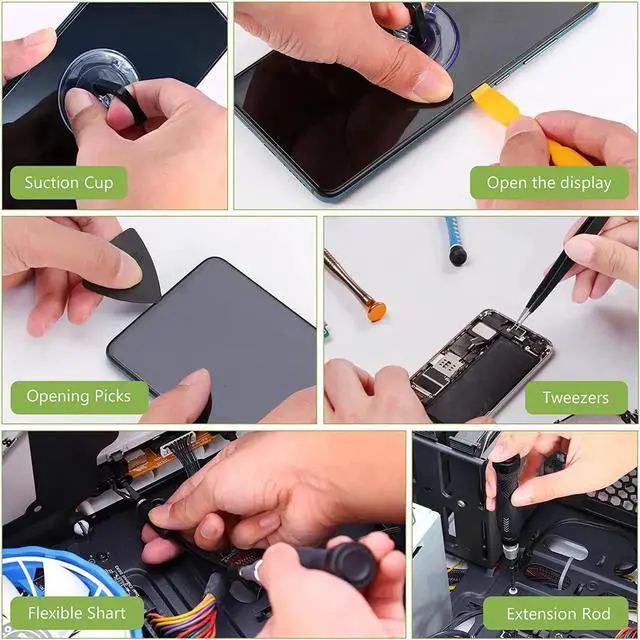 Suction Cup

Open the display

Opening Picks

Tweezers

Flexible Shart

Extension Rod