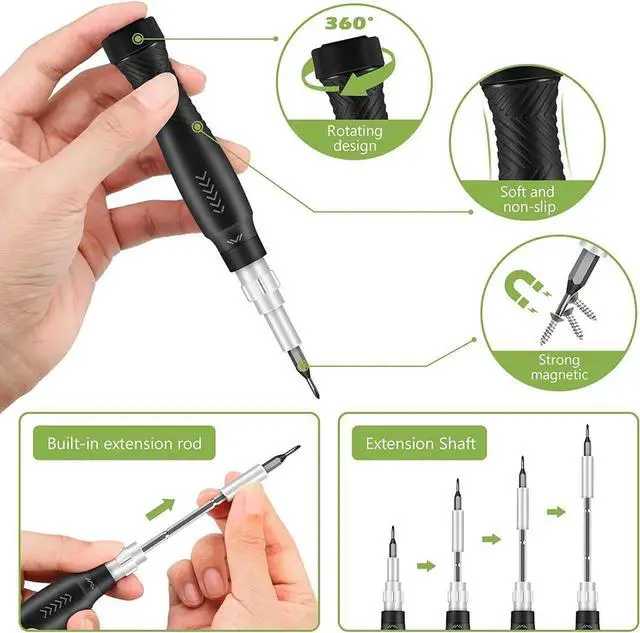 360°

Rotating design

Soft and non-slip

Strong magnetic

Built-in extension rod

Extension Shaft