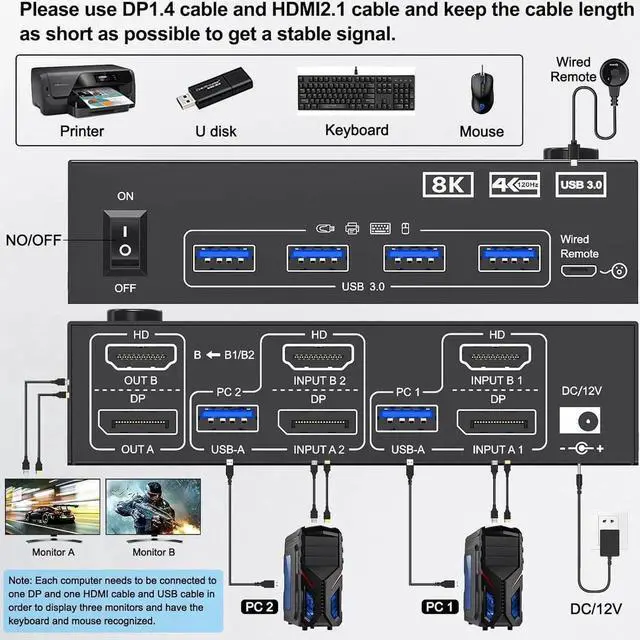 Please use DP1.4 cable and HDMI2.1 cable and keep the cable length as short as possible to get a stable signal.

Printer
U disk
Keyboard
Mouse

Wired Remote

8K
4K 120Hz
USB 3.0

ON
NO/OFF
OFF

USB 3.0

Wired Remote

HD
OUT B
DP
OUT A

B ← B1/B2

HD
INPUT B 2
PC 2
DP
USB-A
INPUT A 2

HD
INPUT B 1
PC 1
DP
USB-A
INPUT A 1

DC/12V

Monitor A
Monitor B

Note: Each computer needs to be connected to one DP and one HDMI cable and USB cable in order to display three monitors and have the keyboard and mouse recognized.

PC 2
PC 1
DC/12V