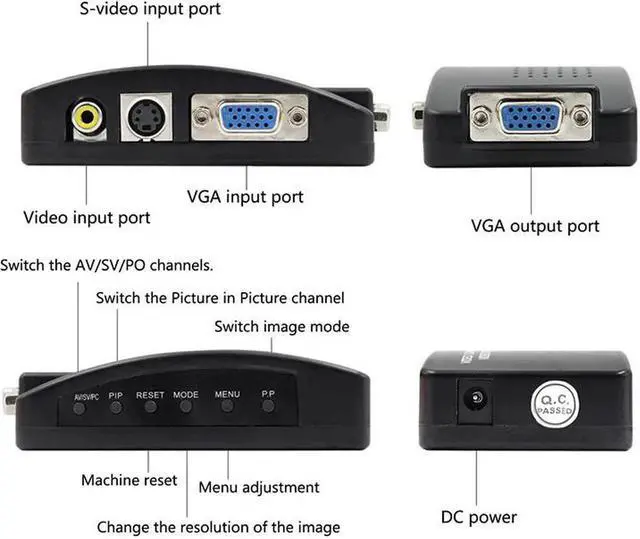 S-video input port

VGA input port

Video input port

VGA output port

Switch the AV/SV/PO channels.

Switch the Picture in Picture channel

Switch image mode

AV/SV/PC PIP RESET MODE MENU P.P

Q.C. PASSED

Machine reset

Menu adjustment

Change the resolution of the image

DC power