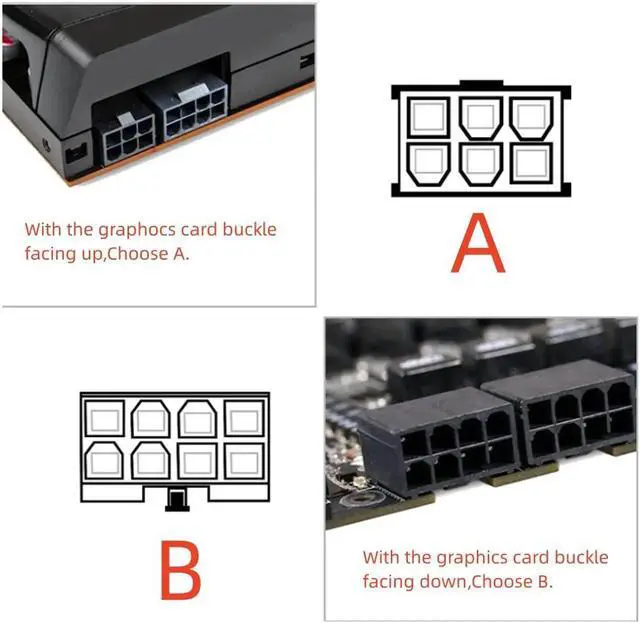 With the graphocs card buckle facing up,Choose A.

A

B

With the graphics card buckle facing down,Choose B.