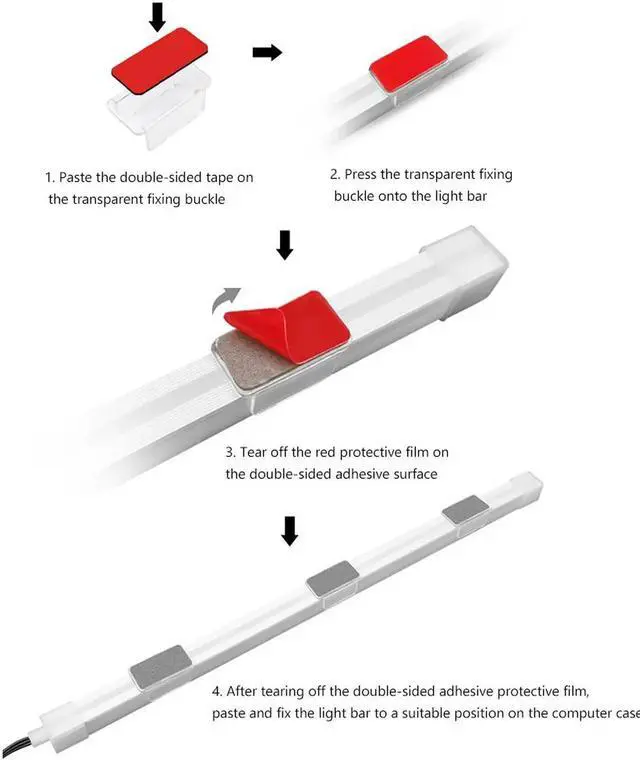 1. Paste the double-sided tape on the transparent fixing buckle

2. Press the transparent fixing buckle onto the light bar

3. Tear off the red protective film on the double-sided adhesive surface

4. After tearing off the double-sided adhesive protective film, paste and fix the light bar to a suitable position on the computer case