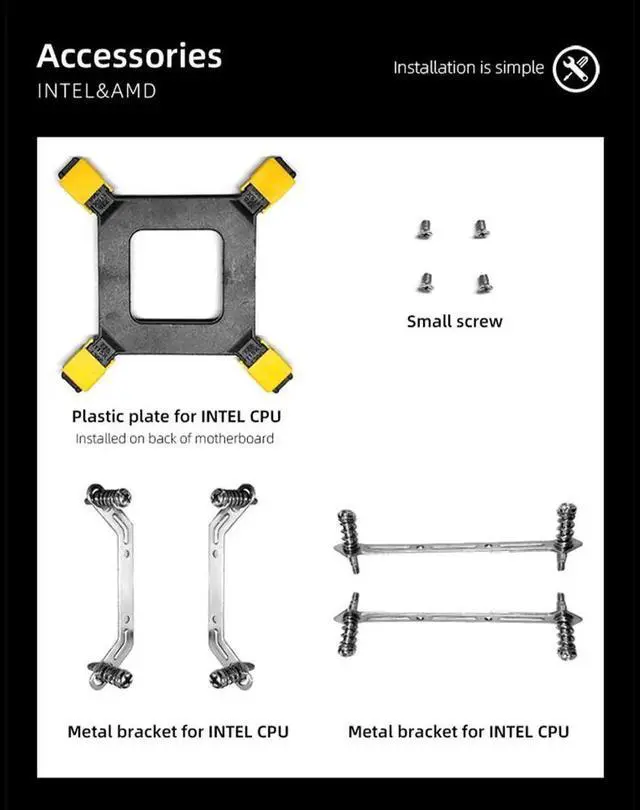 Accessories
INTEL&AMD

Installation is simple

Small screw

Plastic plate for INTEL CPU
Installed on back of motherboard

Metal bracket for INTEL CPU

Metal bracket for INTEL CPU