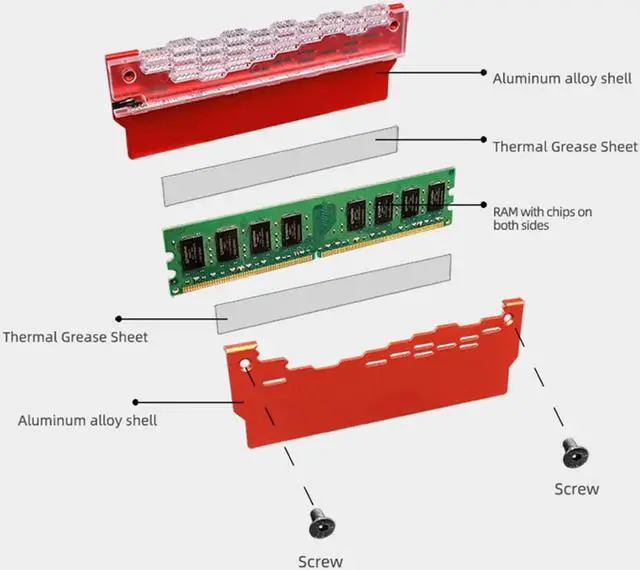 Aluminum alloy shell

Thermal Grease Sheet

RAM with chips on both sides

Thermal Grease Sheet

Aluminum alloy shell

Screw

Screw