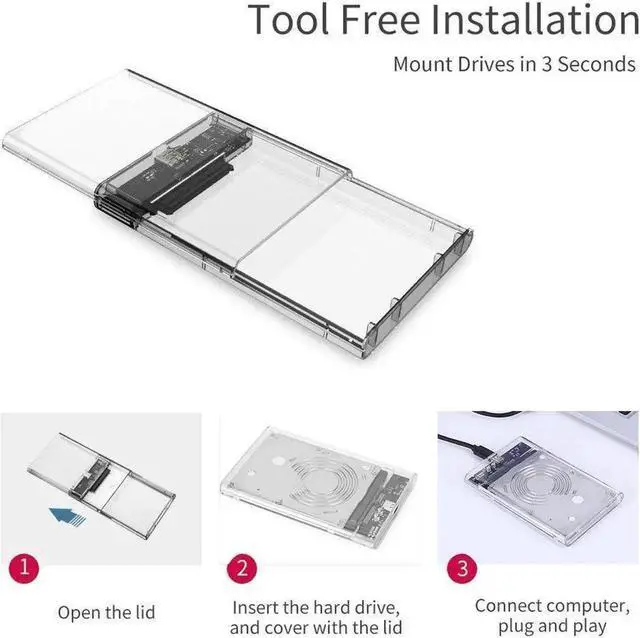 Tool Free Installation

Mount Drives in 3 Seconds

1

Open the lid

2

Insert the hard drive, and cover with the lid

3

Connect computer, plug and play