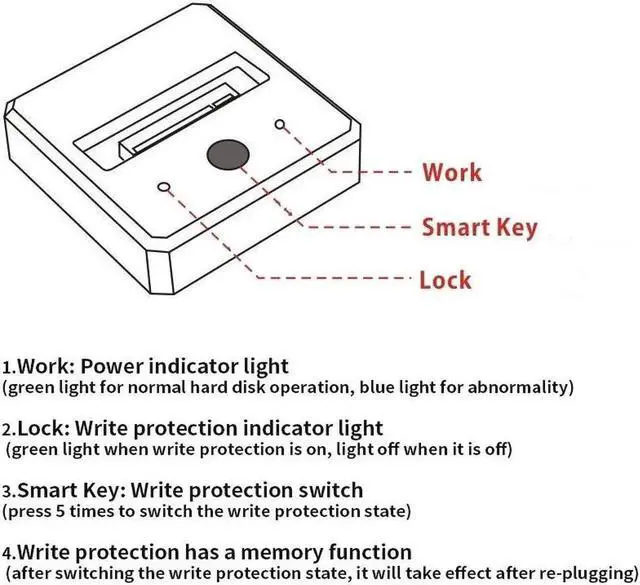 Work

Smart Key

Lock

1.Work: Power indicator light
(green light for normal hard disk operation, blue light for abnormality)

2.Lock: Write protection indicator light
(green light when write protection is on, light off when it is off)

3.Smart Key: Write protection switch
(press 5 times to switch the write protection state)

4.Write protection has a memory function
(after switching the write protection state, it will take effect after re-plugging)