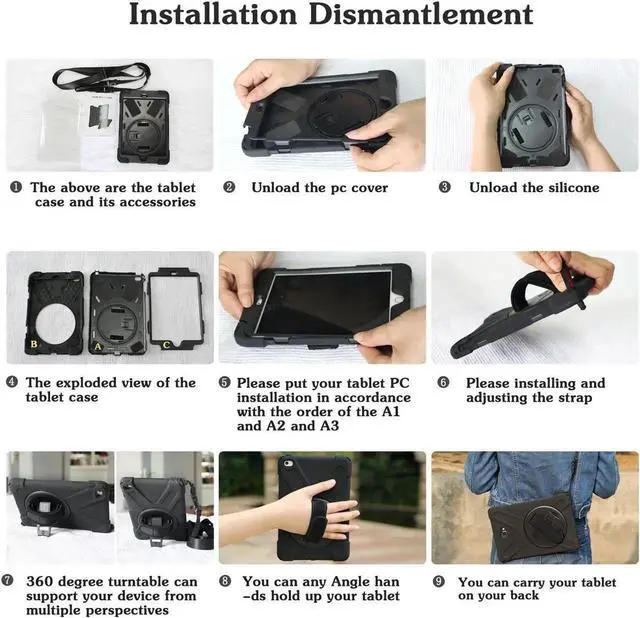 Installation Dismantlement

❶ The above are the tablet case and its accessories

❷ Unload the pc cover

❸ Unload the silicone

B A C

❹ The exploded view of the tablet case

❺ Please put your tablet PC installation in accordance with the order of the A1 and A2 and A3

❻ Please installing and adjusting the strap

❼ 360 degree turntable can support your device from multiple perspectives

❽ You can any Angle han -ds hold up your tablet

❾ You can carry your tablet on your back