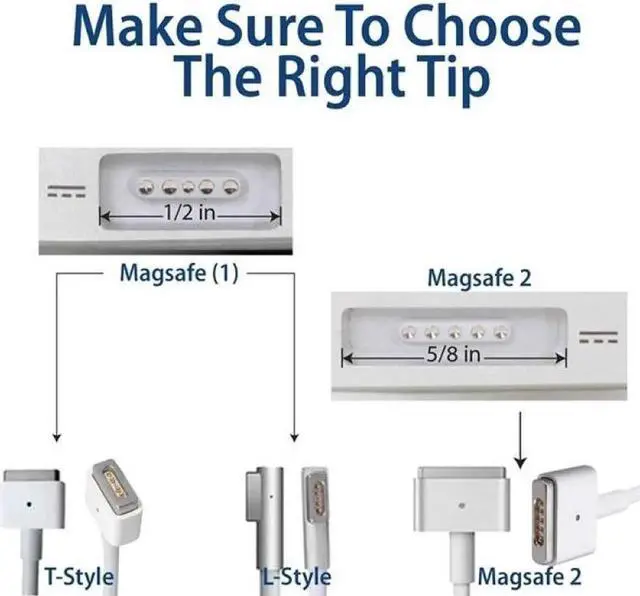 Make Sure To Choose The Right Tip

1/2 in

Magsafe (1)

Magsafe 2

5/8 in

T-Style

L-Style

Magsafe 2