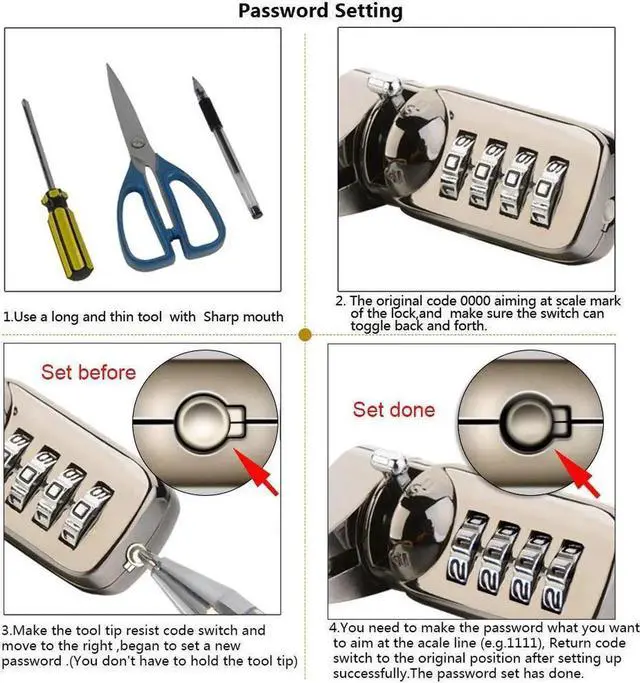 Password Setting

1.Use a long and thin tool with Sharp mouth

2. The original code 0000 aiming at scale mark of the lock,and make sure the switch can toggle back and forth.

Set before

3.Make the tool tip resist code switch and move to the right ,began to set a new password .(You don't have to hold the tool tip)

Set done

4.You need to make the password what you want to aim at the acale line (e.g.1111), Return code switch to the original position after setting up successfully.The password set has done.