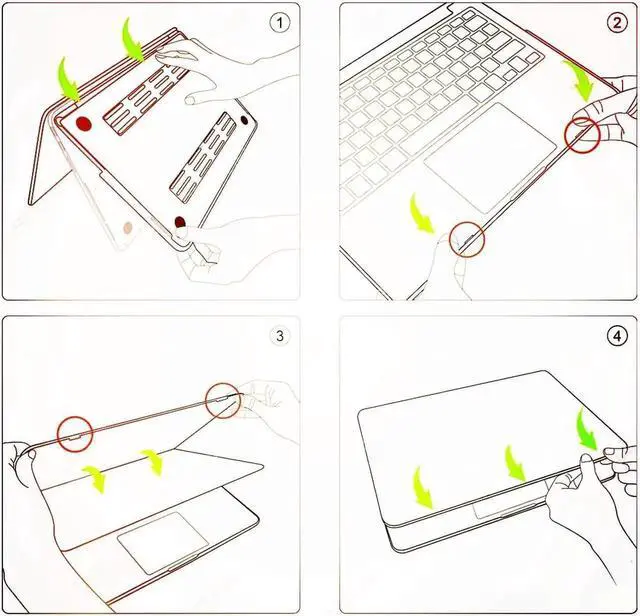 1
2
3
4