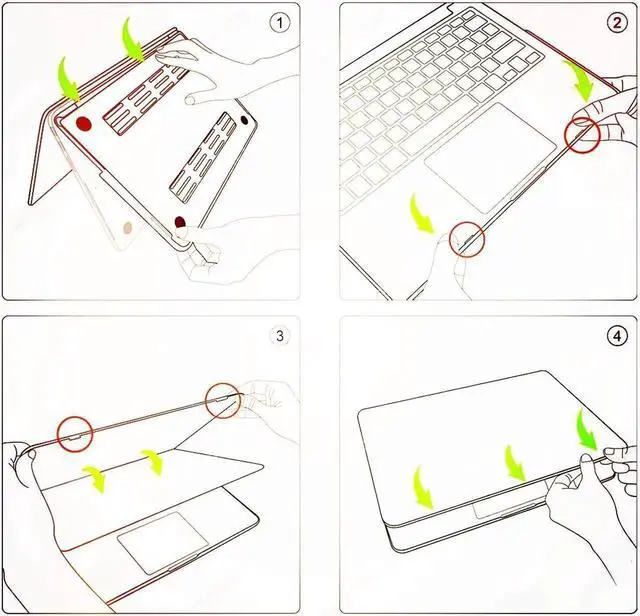 1

2

3

4