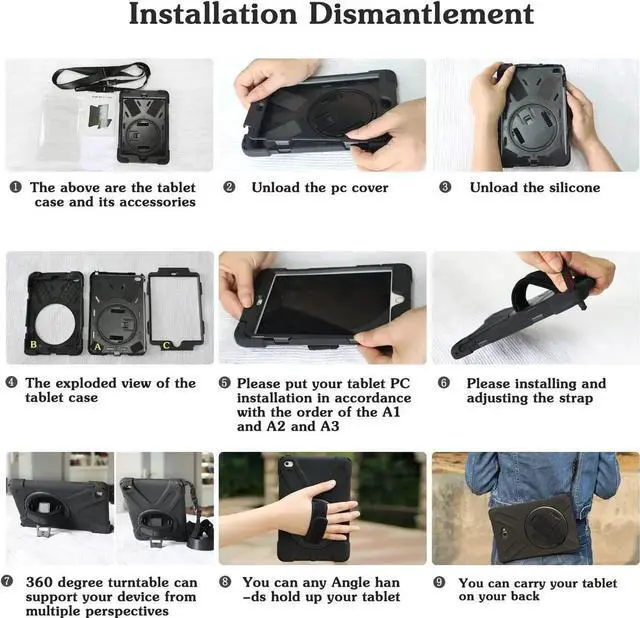 Installation Dismantlement

❶ The above are the tablet case and its accessories

❷ Unload the pc cover

❸ Unload the silicone

B A C

❹ The exploded view of the tablet case

❺ Please put your tablet PC installation in accordance with the order of the A1 and A2 and A3

❻ Please installing and adjusting the strap

❼ 360 degree turntable can support your device from multiple perspectives

❽ You can any Angle han -ds hold up your tablet

❾ You can carry your tablet on your back