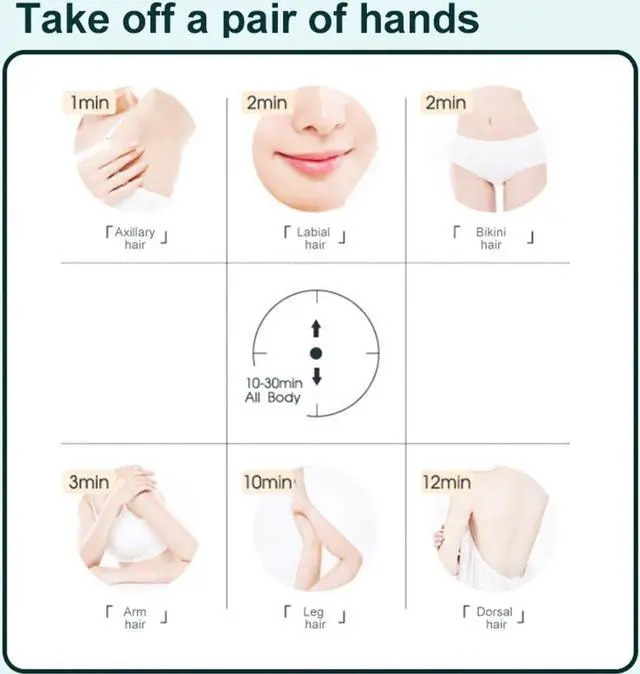 Take off a pair of hands

1min

「Axillary hair」

2min

「Labial hair」

2min

「Bikini hair」

10-30min All Body

3min

「Arm hair」

10min

「Leg hair」

12min

「Dorsal hair」