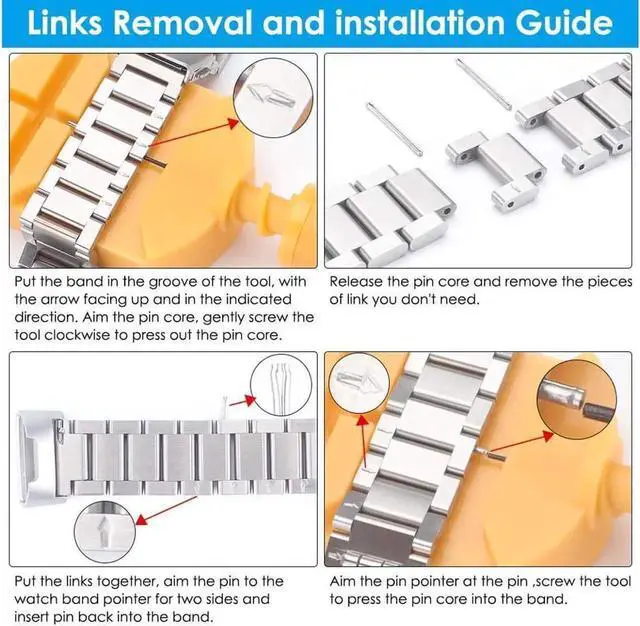 Links Removal and installation Guide

Put the band in the groove of the tool, with the arrow facing up and in the indicated direction. Aim the pin core, gently screw the tool clockwise to press out the pin core.

Release the pin core and remove the pieces of link you don't need.

Put the links together, aim the pin to the watch band pointer for two sides and insert pin back into the band.

Aim the pin pointer at the pin ,screw the tool to press the pin core into the band.