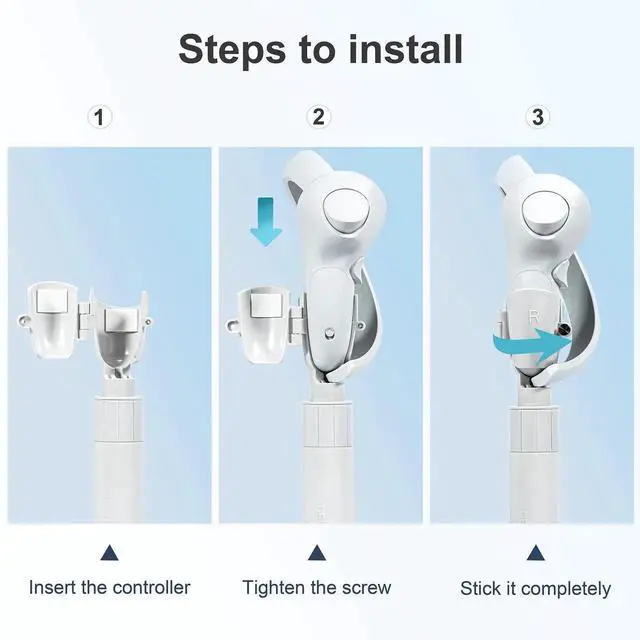 Steps to install

1

2

3

R

Insert the controller

Tighten the screw

Stick it completely