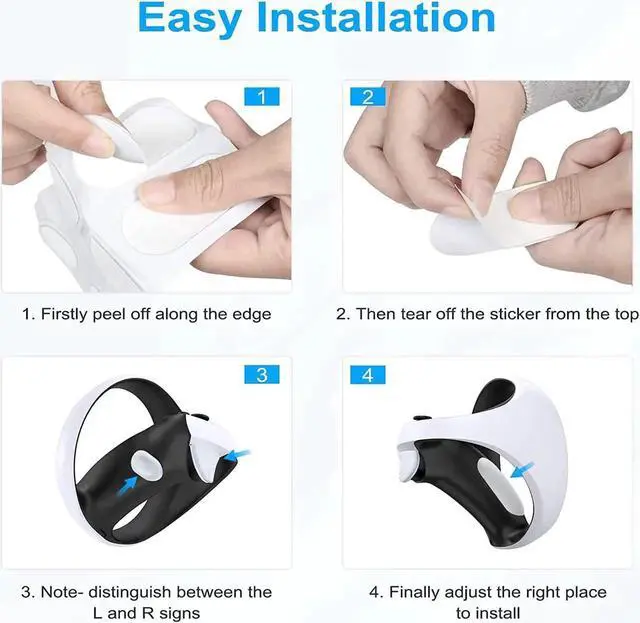 Easy Installation

1

2

1. Firstly peel off along the edge

2. Then tear off the sticker from the top

3

4

3. Note- distinguish between the L and R signs

4. Finally adjust the right place to install