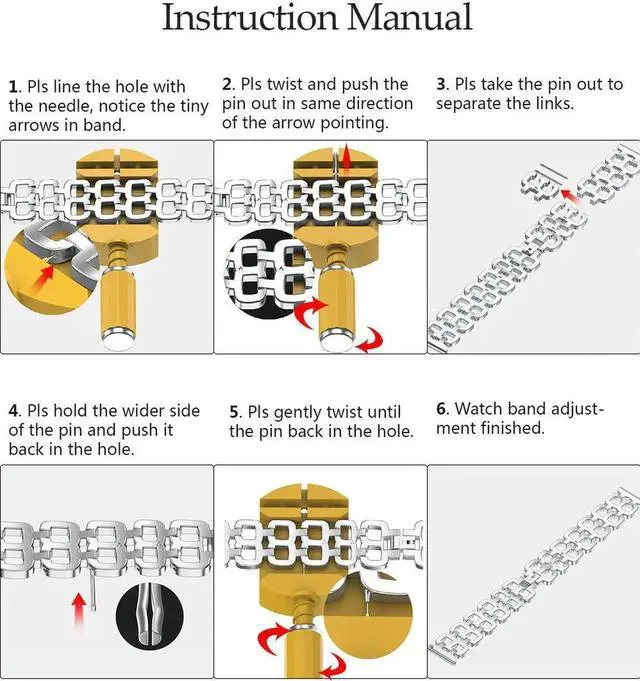 Instruction Manual

1. Pls line the hole with the needle, notice the tiny arrows in band.

2. Pls twist and push the pin out in same direction of the arrow pointing.

3. Pls take the pin out to separate the links.

4. Pls hold the wider side of the pin and push it back in the hole.

5. Pls gently twist until the pin back in the hole.

6. Watch band adjustment finished.