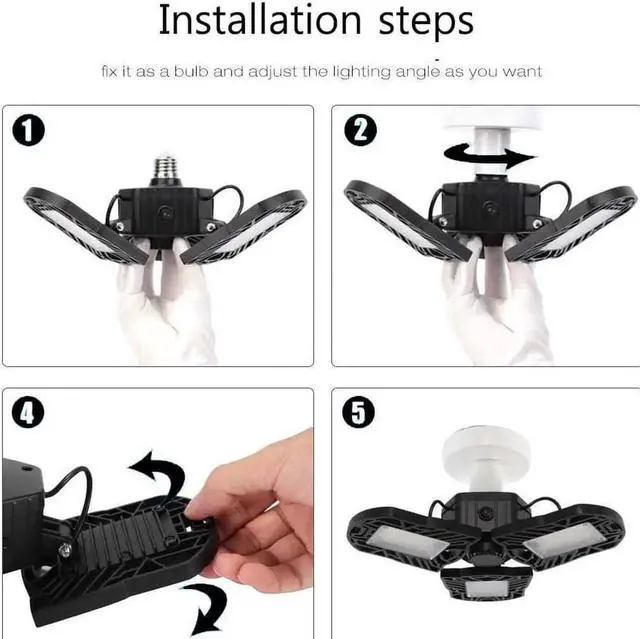 Installation steps

fix it as a bulb and adjust the lighting angle as you want

1

2

4

5