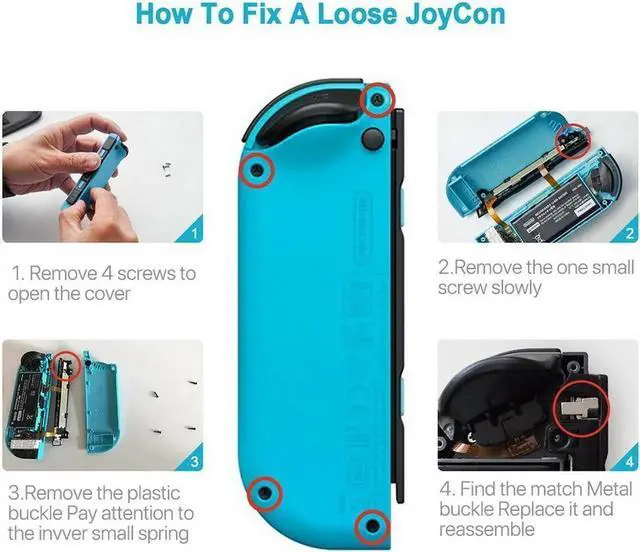 How To Fix A Loose JoyCon

1

1. Remove 4 screws to open the cover

2

2.Remove the one small screw slowly

3

3.Remove the plastic buckle Pay attention to the invver small spring

4

4. Find the match Metal buckle Replace it and reassemble