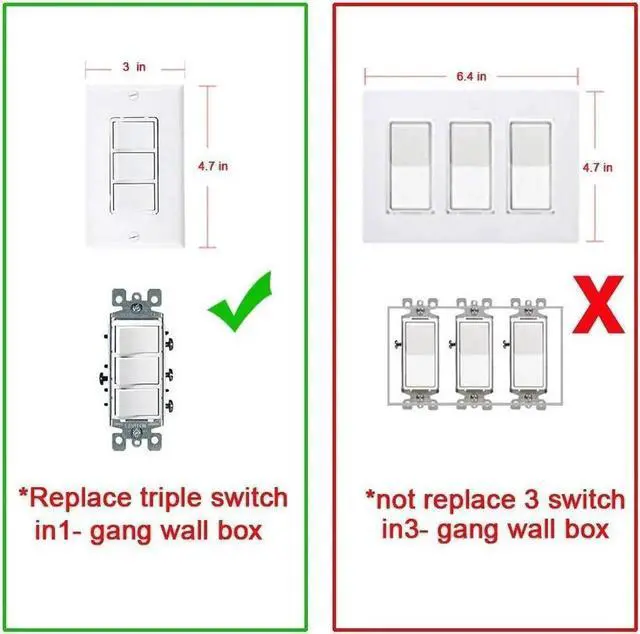 3 in

4.7 in

*Replace triple switch in1- gang wall box

6.4 in

4.7 in

X

*not replace 3 switch in3- gang wall box