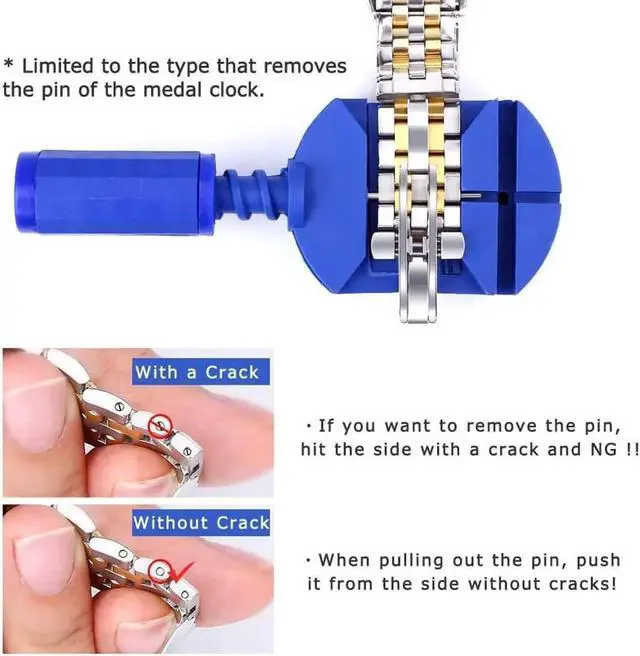 * Limited to the type that removes the pin of the medal clock.

With a Crack

· If you want to remove the pin, hit the side with a crack and NG !!

Without Crack

· When pulling out the pin, push it from the side without cracks!