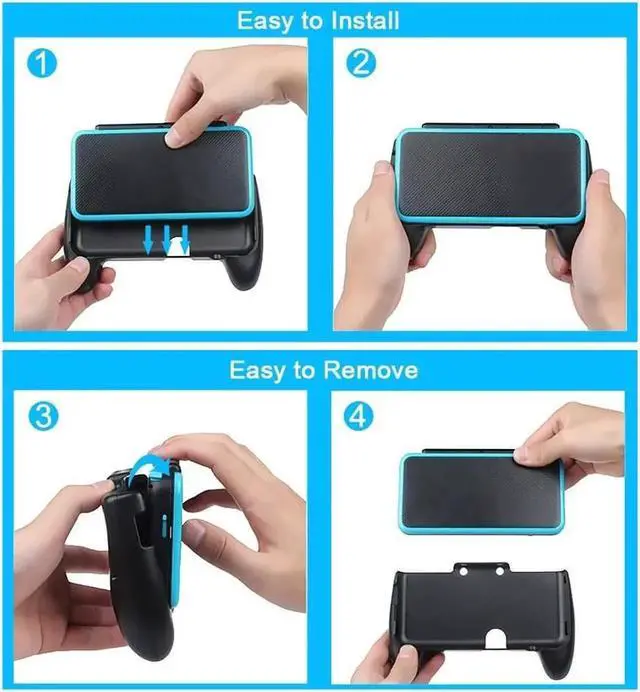 Easy to Install

1

2

Easy to Remove

3

4