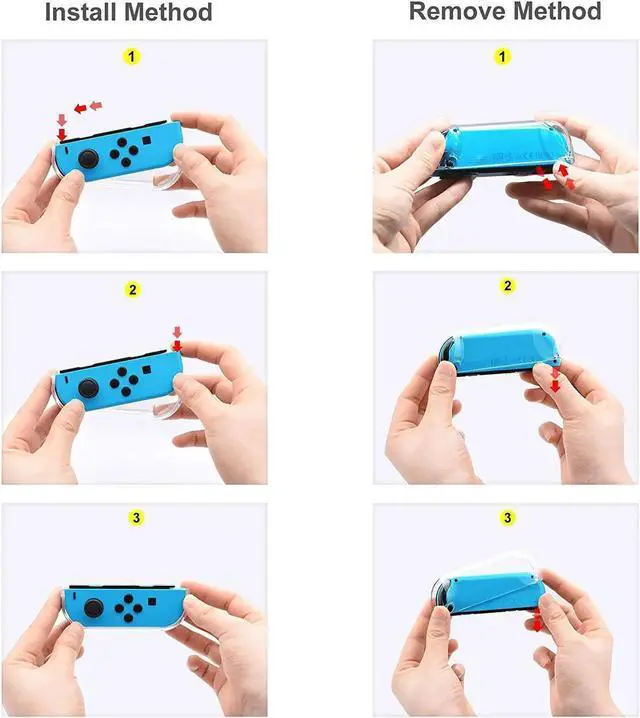 Install Method

1

2

3

Remove Method

1

2

3