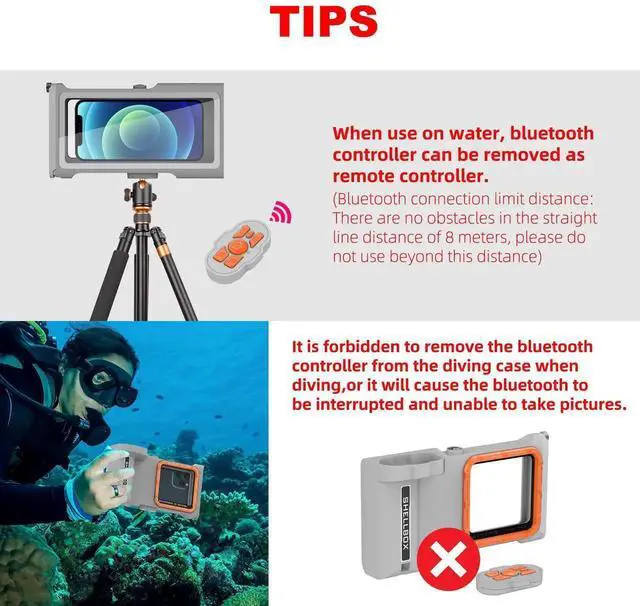 TIPS

When use on water, bluetooth controller can be removed as remote controller.

(Bluetooth connection limit distance: There are no obstacles in the straight line distance of 8 meters, please do not use beyond this distance)

It is forbidden to remove the bluetooth controller from the diving case when diving,or it will cause the bluetooth to be interrupted and unable to take pictures.

SHELLBOX