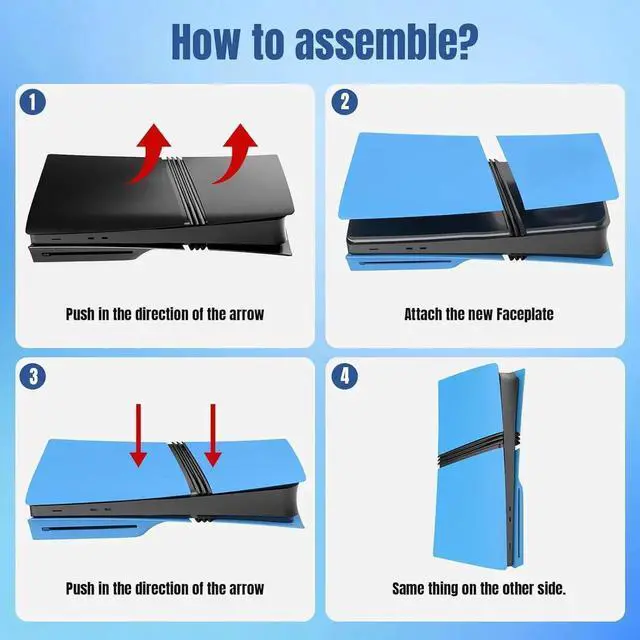 How to assemble?

1

Push in the direction of the arrow

2

Attach the new Faceplate

3

Push in the direction of the arrow

4

Same thing on the other side.