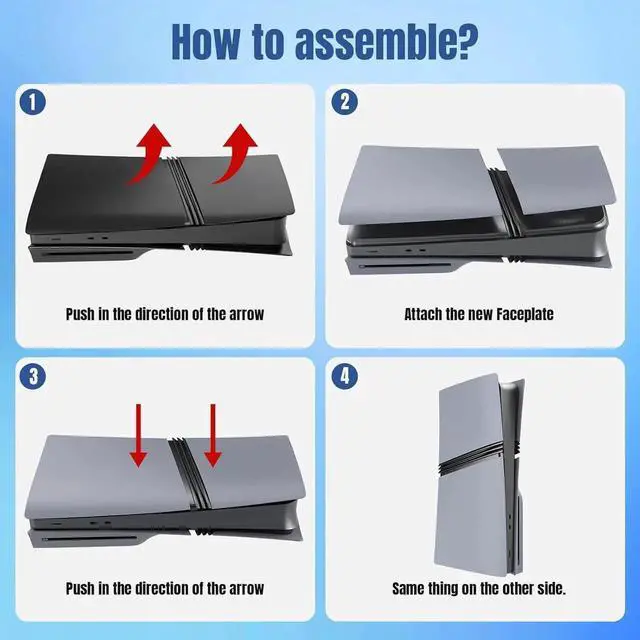 How to assemble?

1

Push in the direction of the arrow

2

Attach the new Faceplate

3

Push in the direction of the arrow

4

Same thing on the other side.