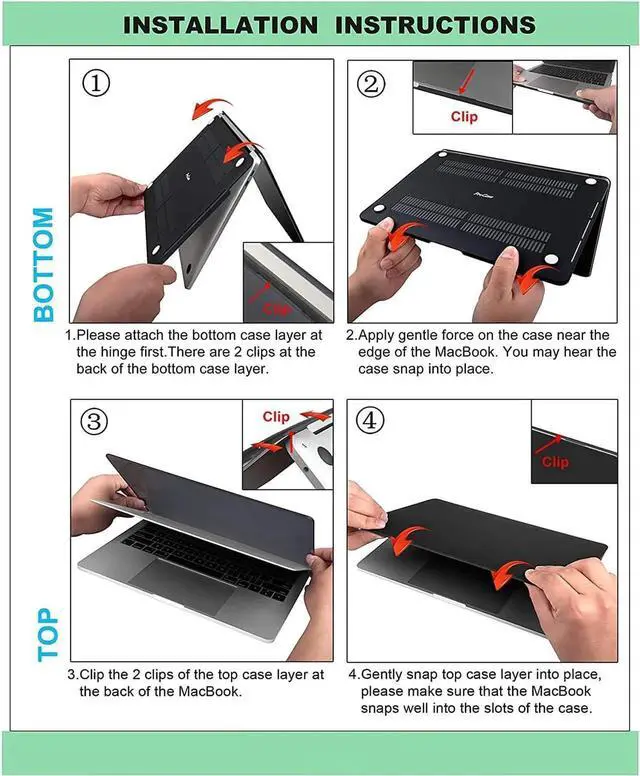 INSTALLATION INSTRUCTIONS

BOTTOM

①

Clip

1.Please attach the bottom case layer at the hinge first.There are 2 clips at the back of the bottom case layer.

②

Clip

ProCase

2.Apply gentle force on the case near the edge of the MacBook. You may hear the case snap into place.

TOP

③

Clip

3.Clip the 2 clips of the top case layer at the back of the MacBook.

④

Clip

4.Gently snap top case layer into place, please make sure that the MacBook snaps well into the slots of the case.