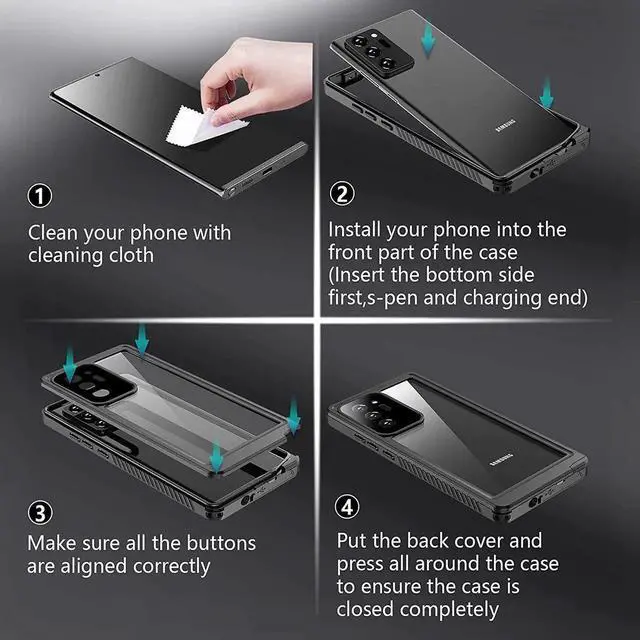 ① Clean your phone with cleaning cloth

SAMSUNG

② Install your phone into the front part of the case (Insert the bottom side first,s-pen and charging end)

③ Make sure all the buttons are aligned correctly

SAMSUNG

④ Put the back cover and press all around the case to ensure the case is closed completely