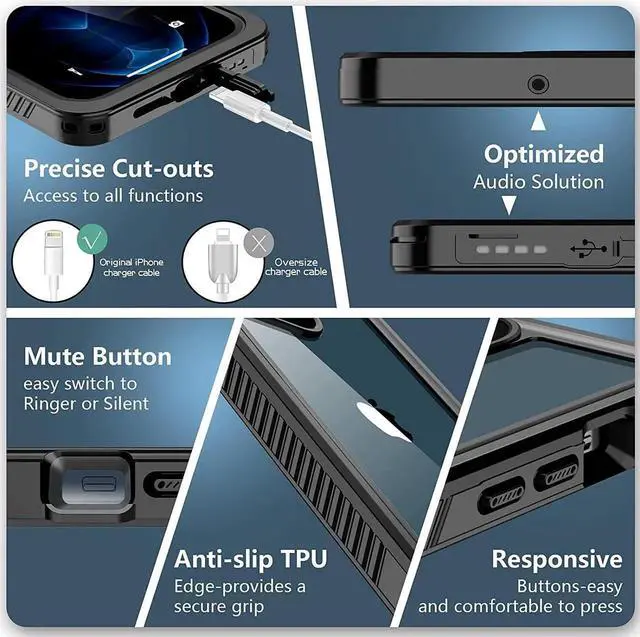 Precise Cut-outs
Access to all functions

Original iPhone charger cable

Oversize charger cable

Optimized
Audio Solution

Mute Button
easy switch to Ringer or Silent

Anti-slip TPU
Edge-provides a secure grip

Responsive
Buttons-easy and comfortable to press