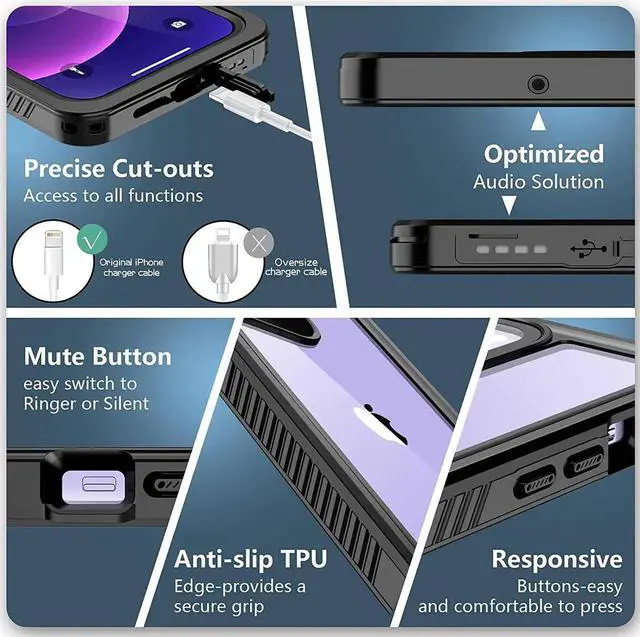 Precise Cut-outs
Access to all functions

Original iPhone charger cable

Oversize charger cable

Optimized
Audio Solution

Mute Button
easy switch to Ringer or Silent

Anti-slip TPU
Edge-provides a secure grip

Responsive
Buttons-easy and comfortable to press