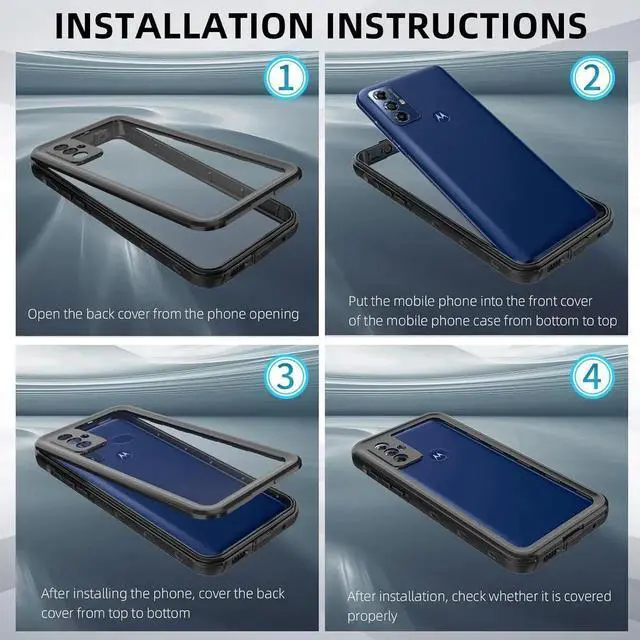 INSTALLATION INSTRUCTIONS

1

Open the back cover from the phone opening

2

Put the mobile phone into the front cover of the mobile phone case from bottom to top

3

After installing the phone, cover the back cover from top to bottom

4

After installation, check whether it is covered properly