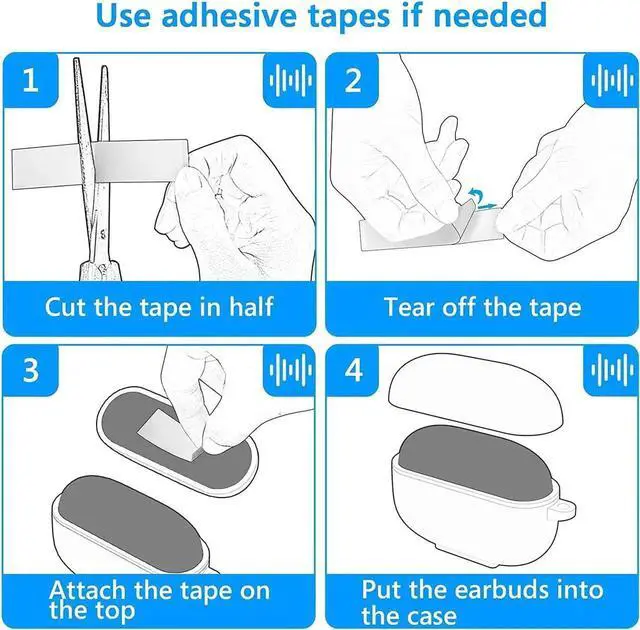 Use adhesive tapes if needed

1

Cut the tape in half

2

Tear off the tape

3

Attach the tape on the top

4

Put the earbuds into the case