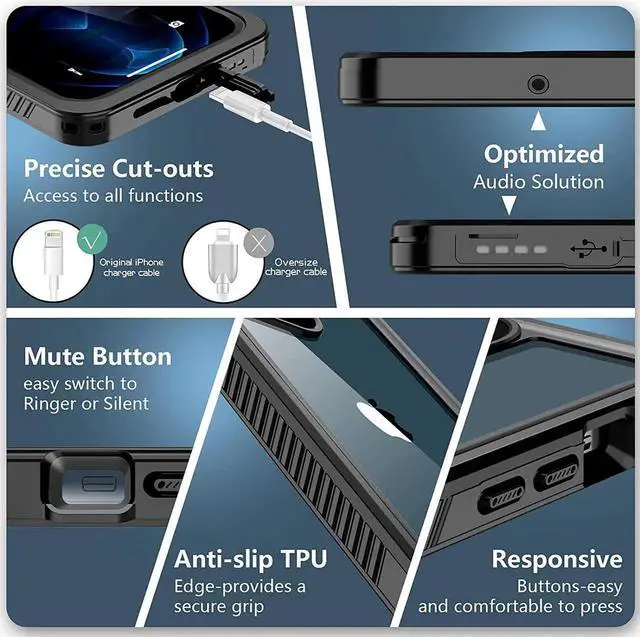 Precise Cut-outs
Access to all functions

Original iPhone charger cable

Oversize charger cable

Optimized
Audio Solution

Mute Button
easy switch to Ringer or Silent

Anti-slip TPU
Edge-provides a secure grip

Responsive
Buttons-easy and comfortable to press