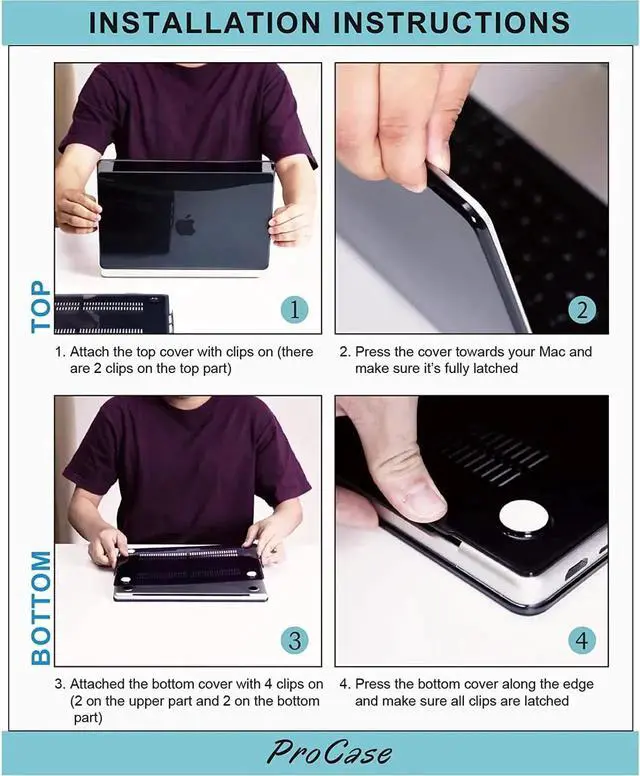 INSTALLATION INSTRUCTIONS

TOP

1

2

1. Attach the top cover with clips on (there are 2 clips on the top part)

2. Press the cover towards your Mac and make sure it's fully latched

BOTTOM

3

4

3. Attached the bottom cover with 4 clips on (2 on the upper part and 2 on the bottom part)

4. Press the bottom cover along the edge and make sure all clips are latched

ProCase