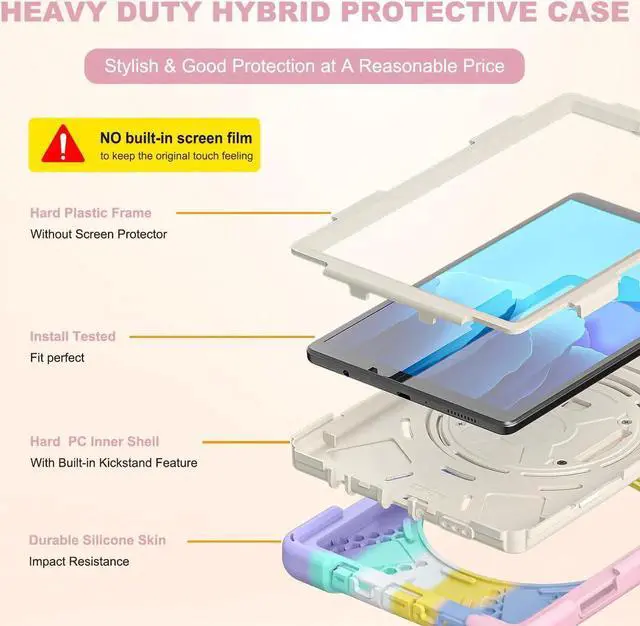 HEAVY DUTY HYBRID PROTECTIVE CASE

Stylish & Good Protection at A Reasonable Price

NO built-in screen film
to keep the original touch feeling

Hard Plastic Frame
Without Screen Protector

Install Tested
Fit perfect

Hard PC Inner Shell
With Built-in Kickstand Feature

Durable Silicone Skin
Impact Resistance