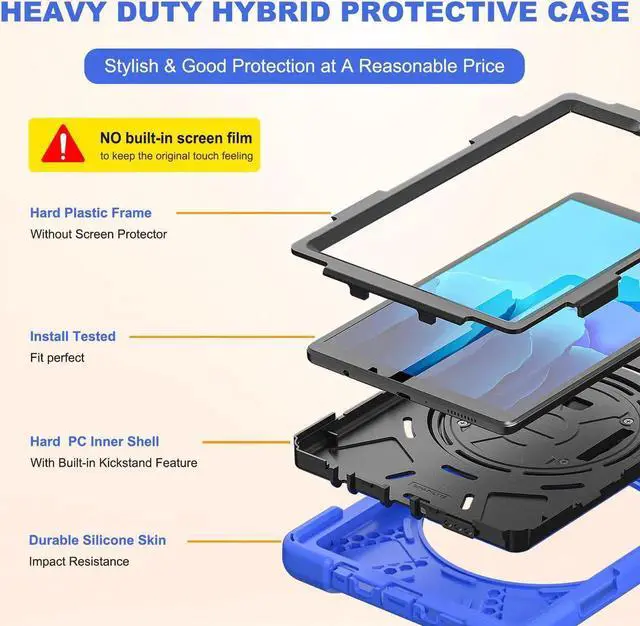 HEAVY DUTY HYBRID PROTECTIVE CASE

Stylish & Good Protection at A Reasonable Price

NO built-in screen film
to keep the original touch feeling

Hard Plastic Frame
Without Screen Protector

Install Tested
Fit perfect

Hard PC Inner Shell
With Built-in Kickstand Feature

Durable Silicone Skin
Impact Resistance