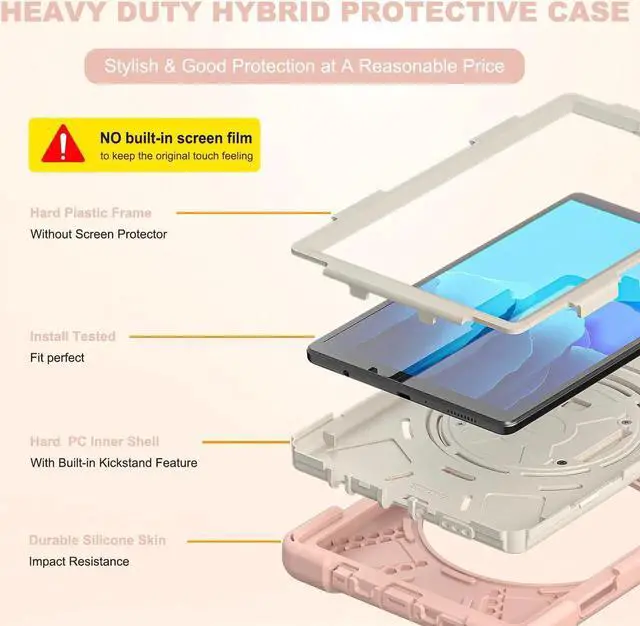 HEAVY DUTY HYBRID PROTECTIVE CASE

Stylish & Good Protection at A Reasonable Price

NO built-in screen film
to keep the original touch feeling

Hard Plastic Frame
Without Screen Protector

Install Tested
Fit perfect

Hard PC Inner Shell
With Built-in Kickstand Feature

Durable Silicone Skin
Impact Resistance