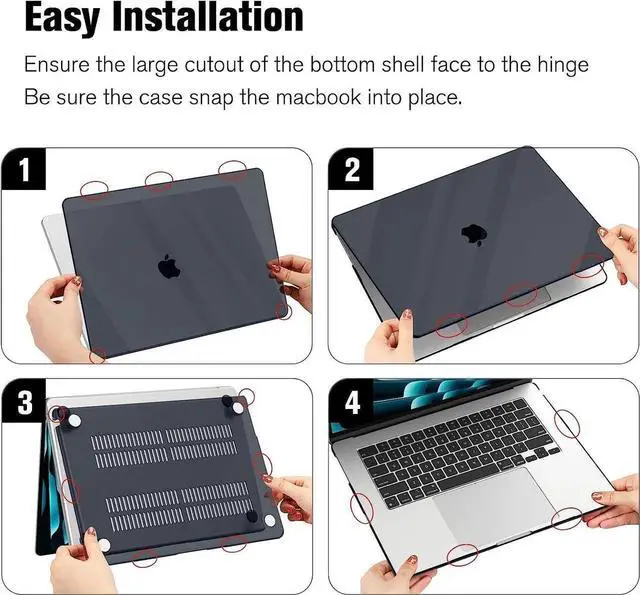 Easy Installation

Ensure the large cutout of the bottom shell face to the hinge
Be sure the case snap the macbook into place.

1

2

3

4