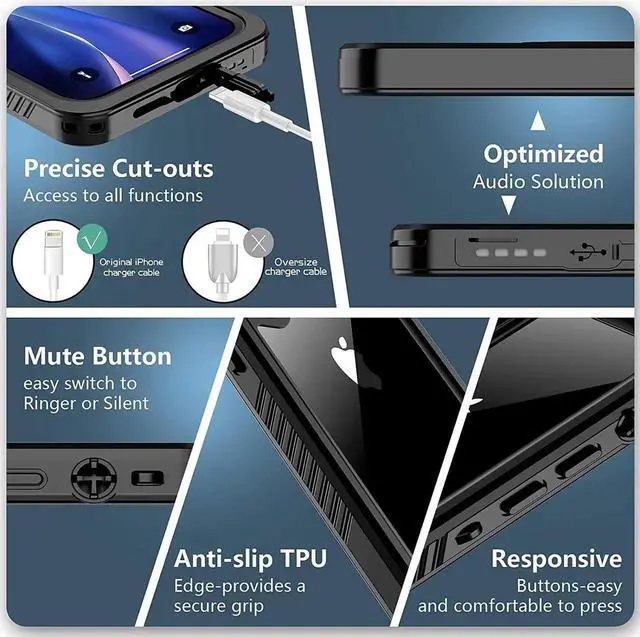 Precise Cut-outs
Access to all functions

Original iPhone charger cable

Oversize charger cable

Optimized
Audio Solution

Mute Button
easy switch to Ringer or Silent

Anti-slip TPU
Edge-provides a secure grip

Responsive
Buttons-easy and comfortable to press