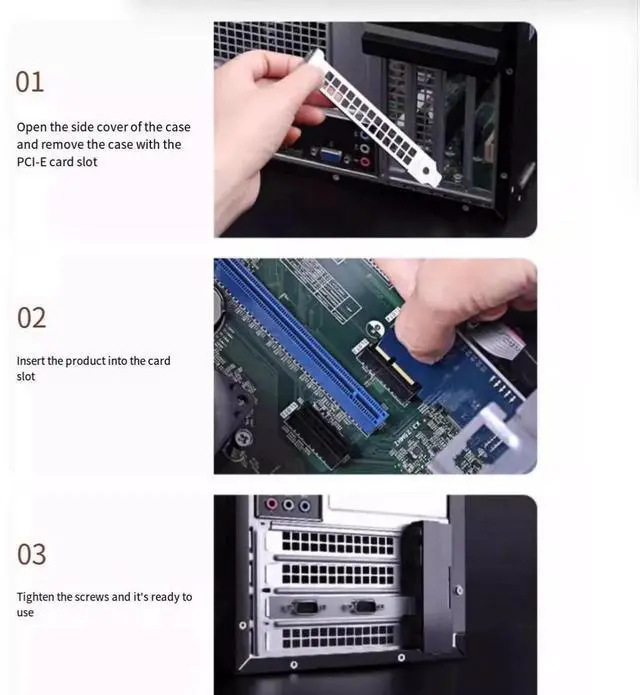 01

Open the side cover of the case and remove the case with the PCI-E card slot

02

Insert the product into the card slot

03

Tighten the screws and it's ready to use