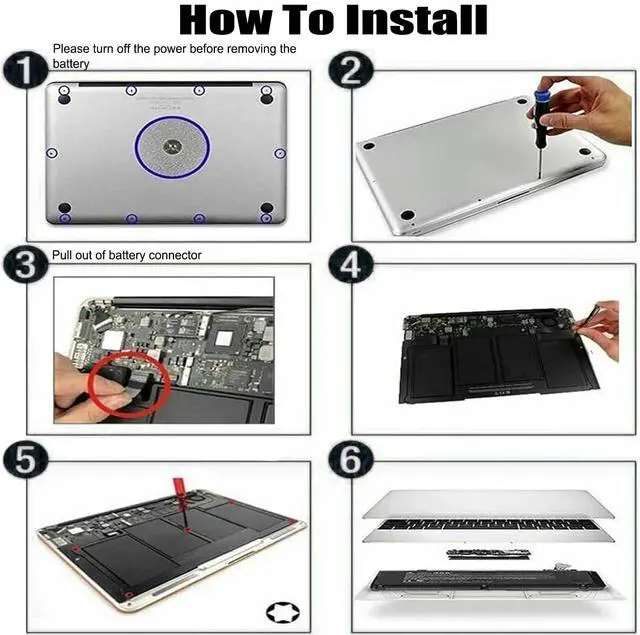 How To Install

1
Please turn off the power before removing the battery

2

3
Pull out of battery connector

4

5

6